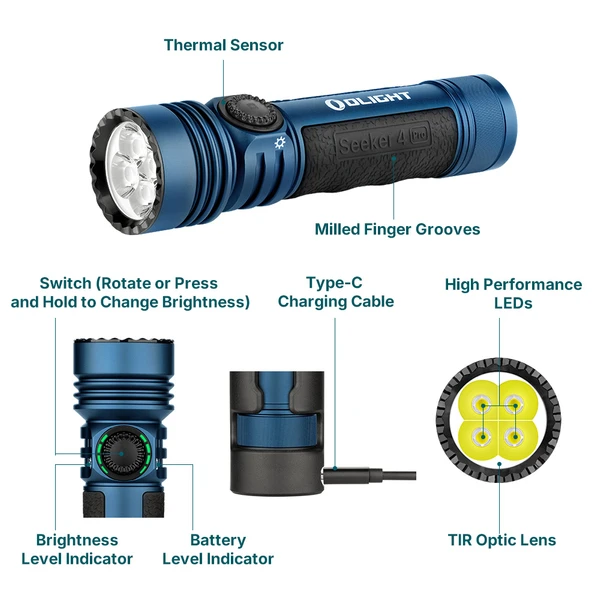 Thermal Sensor

OLIGHT

Seeker 4 Pro

Milled Finger Grooves

Switch (Rotate or Press and Hold to Change Brightness)

Type-C Charging Cable

High Performance LEDs

Brightness Level Indicator

Battery Level Indicator

TIR Optic Lens